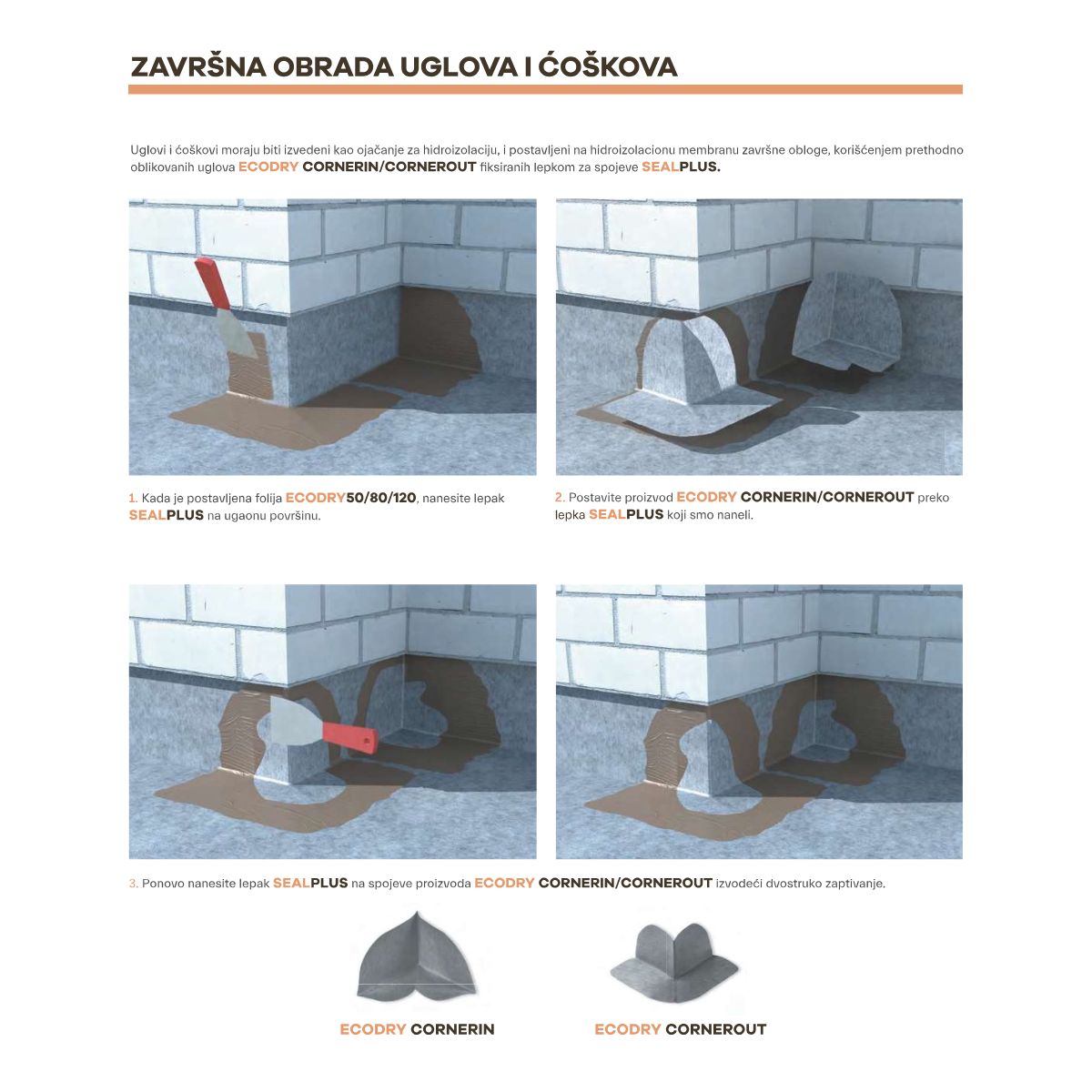 ZAVRŠNA OBRADA UGLOVA I ĆOŠKOVA

Uglovi i ćoškovi moraju biti izvedeni kao ojačanje za hidroizolaciju, i postavljeni na hidroizolacionu membranu završne obloge, korišćenjem prethodno oblikovanih uglova ECODRY CORNERIN/CORNEROUT fiksiranih lepkom za spojeve SEALPLUS.

1. Kada je postavljena folija ECODRY50/80/120, nanesite lepak SEALPLUS na ugaonu površinu.

2. Postavite proizvod ECODRY CORNERIN/CORNEROUT preko lepka SEALPLUS koji smo naneli.

3. Ponovo nanesite lepak SEALPLUS na spojeve proizvoda ECODRY CORNERIN/CORNEROUT izvodeći dvostruko zaptivanje.

ECODRY CORNERIN

ECODRY CORNEROUT